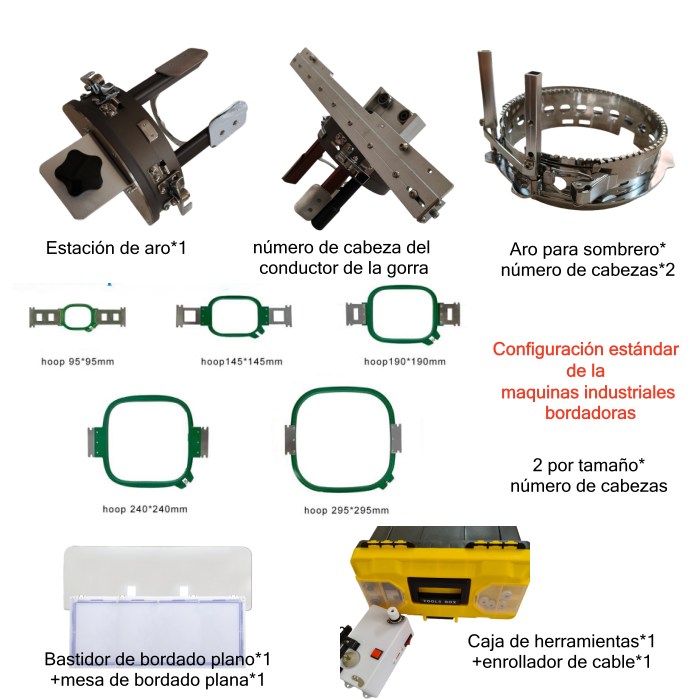 Estación de aro*1

número de cabeza del conductor de la gorra

Aro para sombrero* número de cabezas*2

hoop 95*95mm

hoop145*145mm

hoop190*190mm

Configuración estándar de la maquinas industriales bordadoras

hoop 240*240mm

hoop 295*295mm

2 por tamaño* número de cabezas

TOOLS BOX

Bastidor de bordado plano*1 +mesa de bordado plana*1

Caja de herramientas*1 +enrollador de cable*1